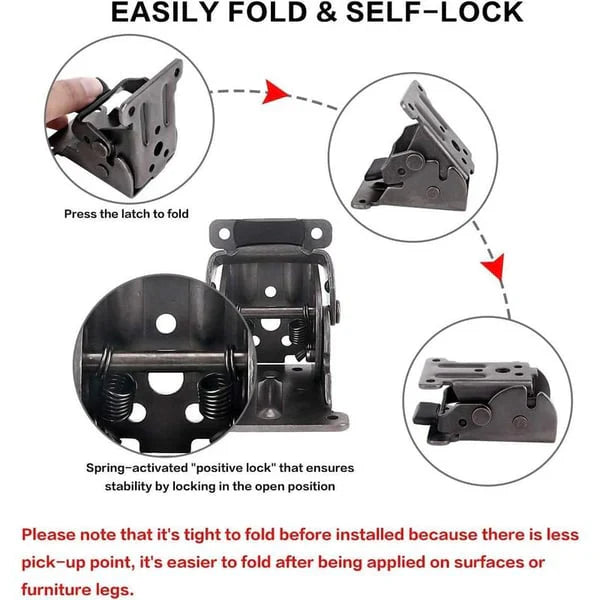 EASILY FOLD & SELF-LOCK

Press the latch to fold

Spring-activated "positive lock" that ensures stability by locking in the open position

Please note that it's tight to fold before installed because there is less pick-up point, it's easier to fold after being applied on surfaces or furniture legs.